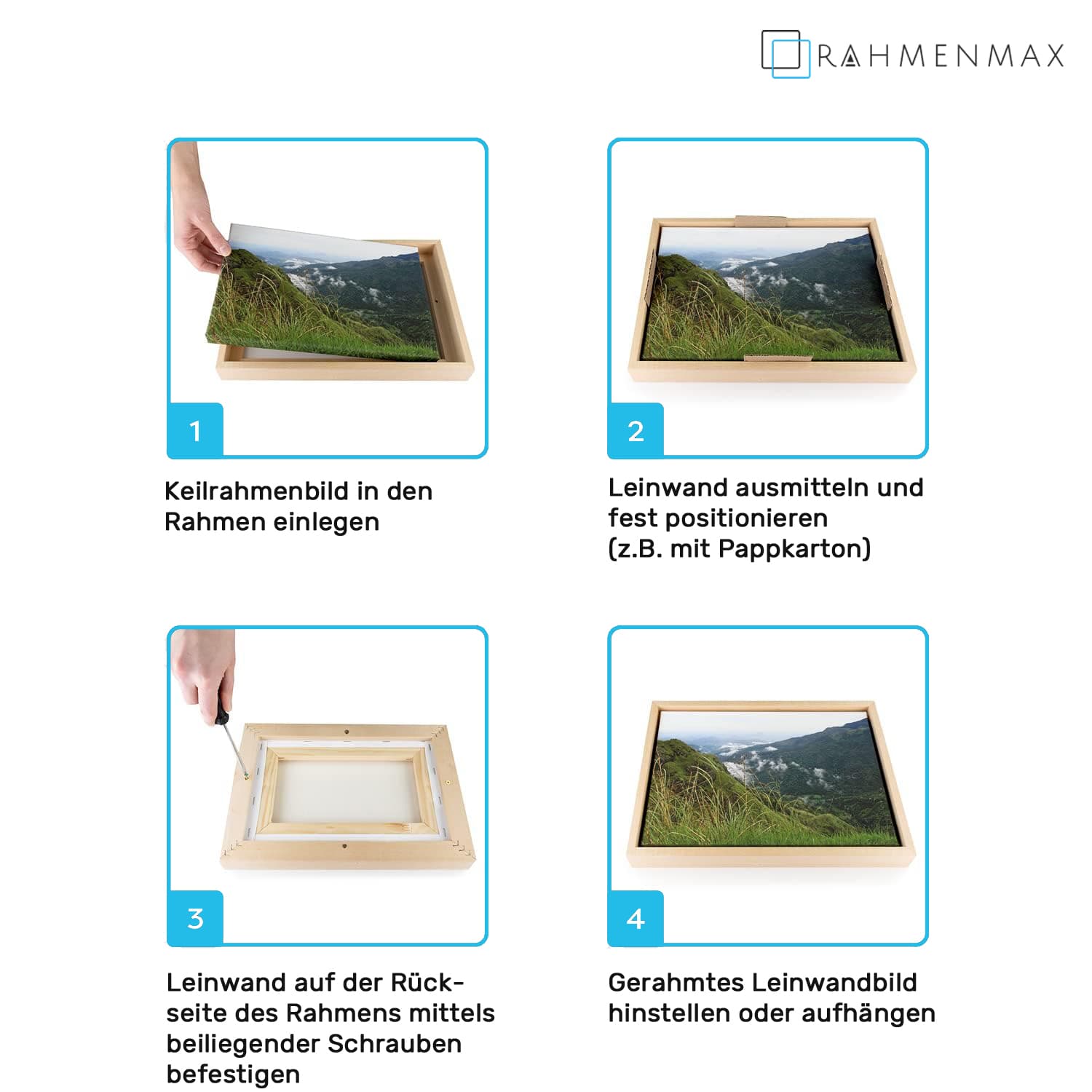 RAHMENMAX

1

Keilrahmenbild in den Rahmen einlegen

2

Leinwand ausmitteln und fest positionieren (z.B. mit Pappkarton)

3

Leinwand auf der Rückseite des Rahmens mittels beiliegender Schrauben befestigen

4

Gerahmtes Leinwandbild hinstellen oder aufhängen