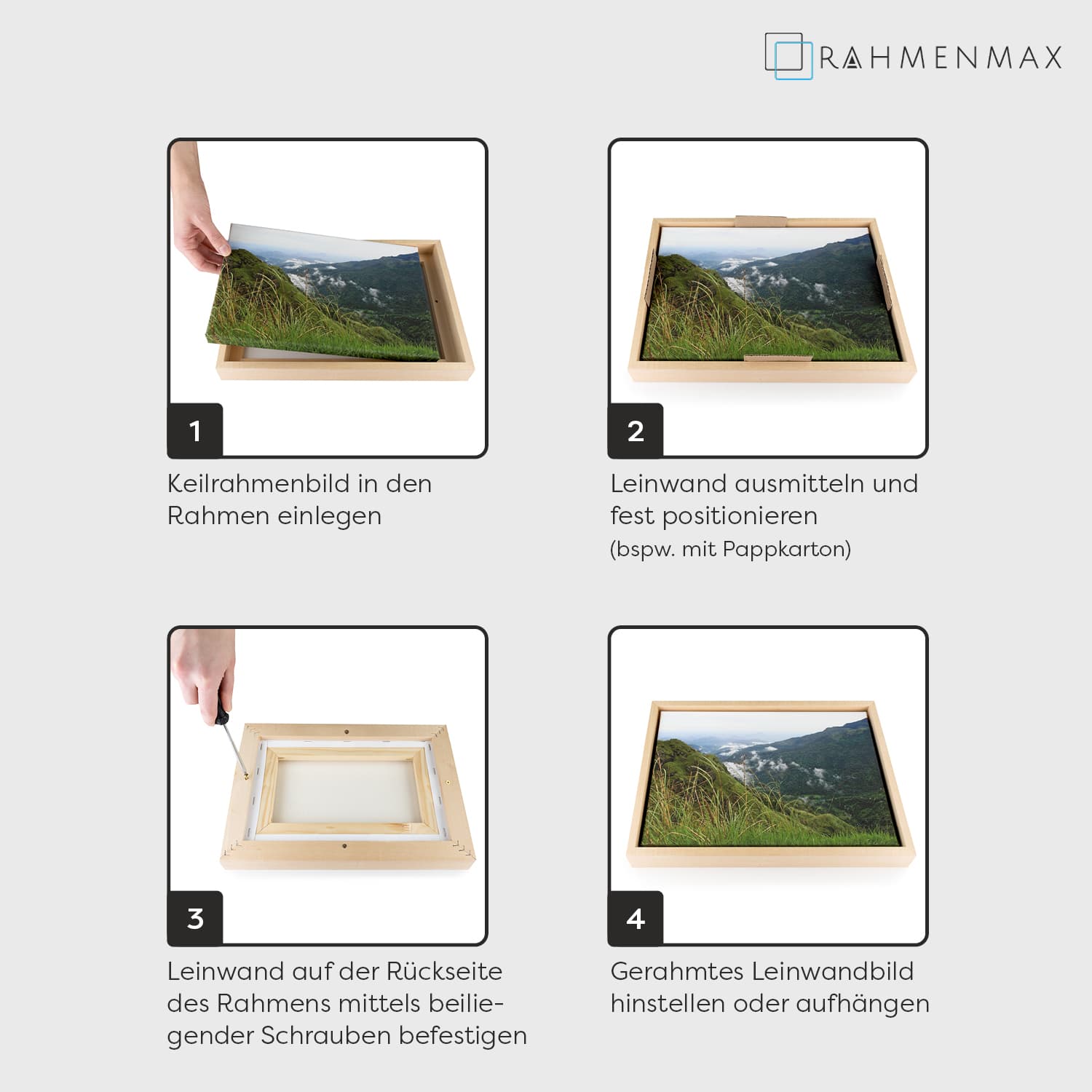 RAHMENMAX

1

Keilrahmenbild in den Rahmen einlegen

2

Leinwand ausmitteln und fest positionieren
(bspw. mit Pappkarton)

3

Leinwand auf der Rückseite des Rahmens mittels beiliegender Schrauben befestigen

4

Gerahmtes Leinwandbild hinstellen oder aufhängen